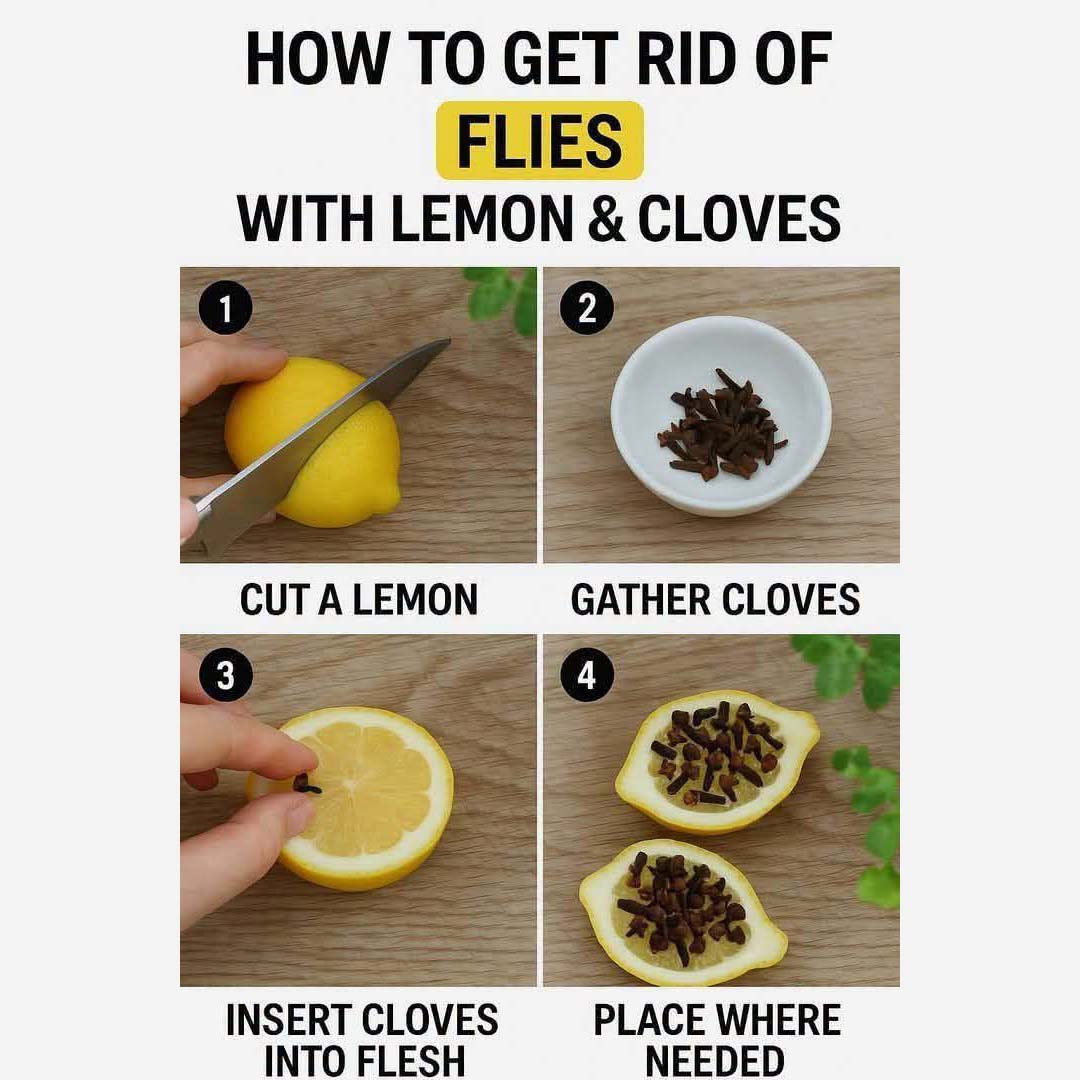 HOW TO GET RID OF
FLIES
WITH LEMON & CLOVES

1
CUT A LEMON

2
GATHER CLOVES

3
INSERT CLOVES INTO FLESH

4
PLACE WHERE NEEDED